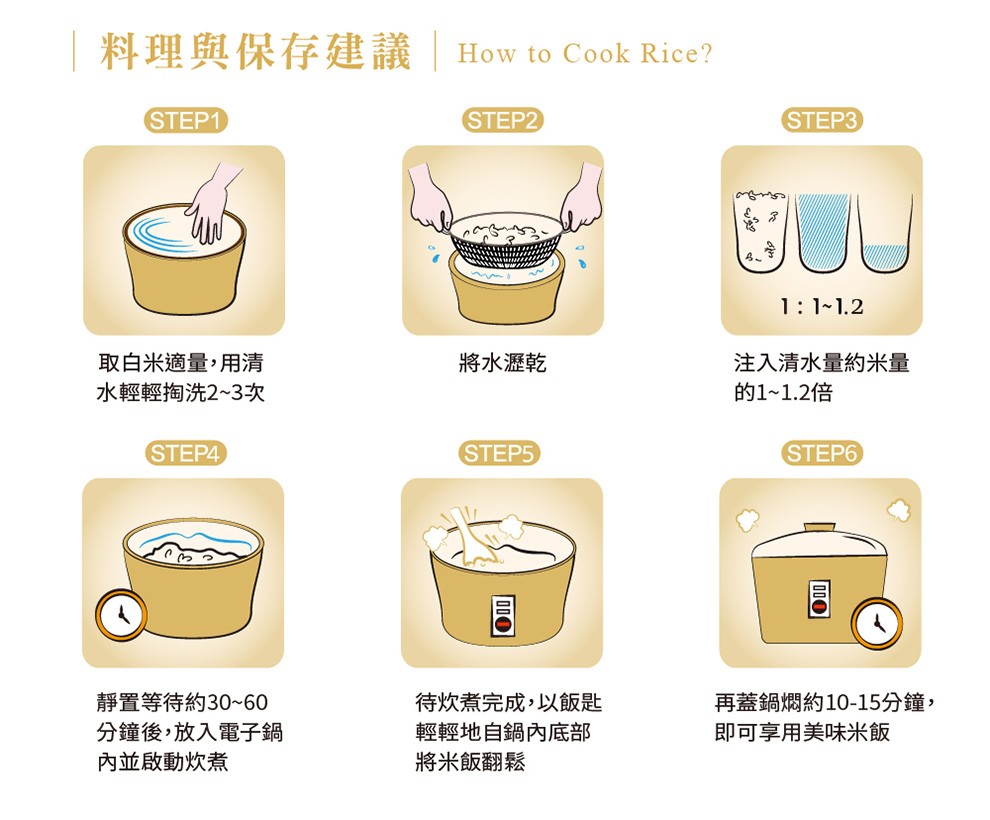 料理與保存建議 | How to Cook Rice?

STEP1

取白米適量,用清水輕輕掏洗2~3次

STEP2

將水瀝乾

STEP3

1 : 1~1.2

注入清水量約米量的1~1.2倍

STEP4

靜置等待約30~60分鐘後,放入電子鍋內並啟動炊煮

STEP5

待炊煮完成,以飯匙輕輕地自鍋內底部將米飯翻鬆

STEP6

再蓋鍋燜約10-15分鐘,即可享用美味米飯