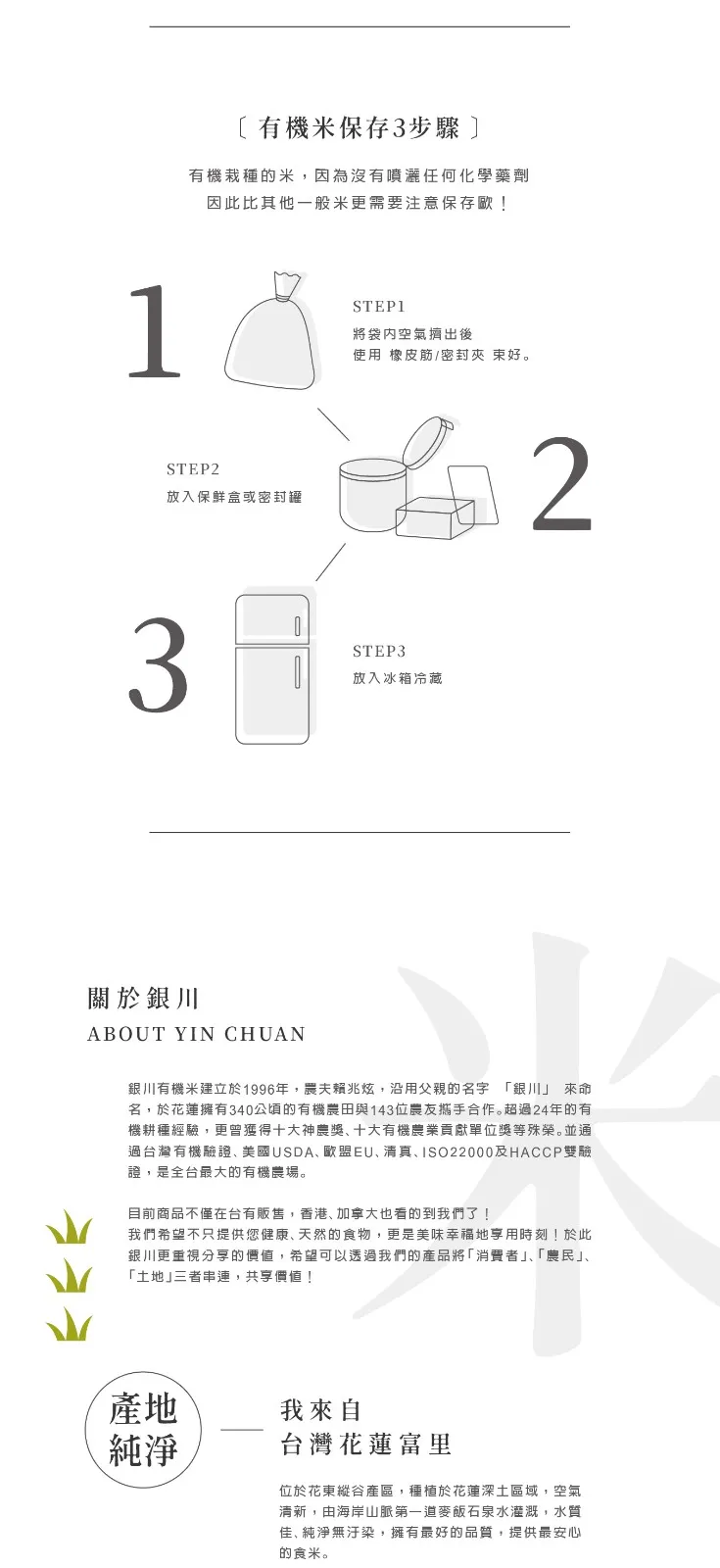 〔 有機米保存3步驟 〕

有機栽種的米，因為沒有噴灑任何化學藥劑
因此比其他一般米更需要注意保存歐！

1

STEP1
將袋內空氣擠出後
使用 橡皮筋/密封夾 束好。

STEP2
放入保鮮盒或密封罐

2

3

STEP3
放入冰箱冷藏

米

關於銀川
ABOUT YIN CHUAN

銀川有機米建立於1996年，農夫賴兆炫，沿用父親的名字 「銀川」 來命名，於花蓮擁有340公頃的有機農田與143位農友攜手合作。超過24年的有機耕種經驗，更曾獲得十大神農獎、十大有機農業貢獻單位獎等殊榮。並通過台灣有機驗證、美國USDA、歐盟EU、清真、ISO22000及HACCP雙驗證，是全台最大的有機農場。

目前商品不僅在台有販售，香港、加拿大也看的到我們了！
我們希望不只提供您健康、天然的食物，更是美味幸福地享用時刻！於此銀川更重視分享的價值，希望可以透過我們的產品將「消費者」、「農民」、「土地」三者串連，共享價值！

產地
純淨

我來自
台灣花蓮富里

位於花東縱谷產區，種植於花蓮深土區域，空氣清新，由海岸山脈第一道麥飯石泉水灌溉，水質佳、純淨無汙染，擁有最好的品質，提供最安心的食米。